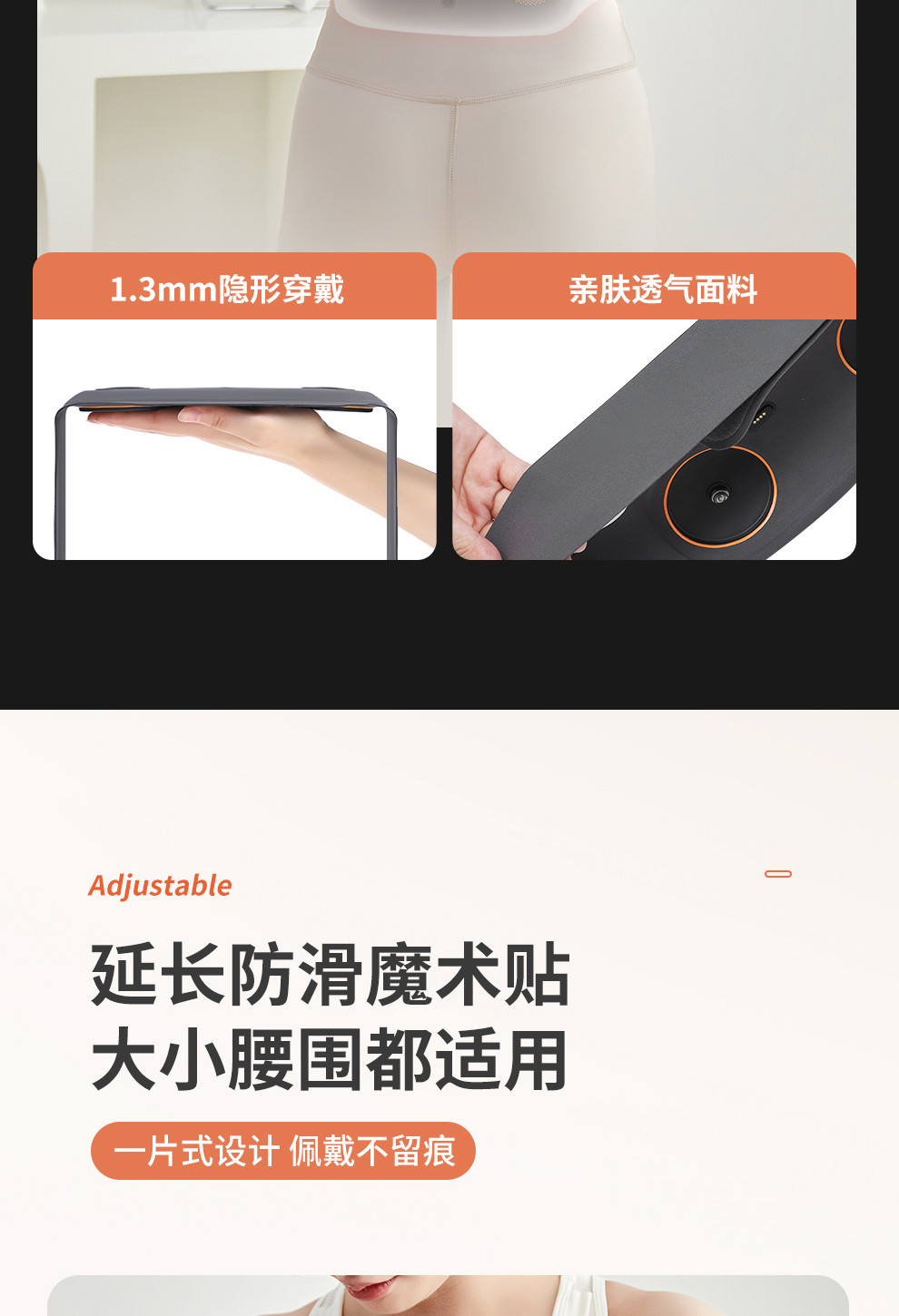 1.3mm隐形穿戴

亲肤透气面料

Adjustable

延长防滑魔术贴
大小腰围都适用

一片式设计 佩戴不留痕